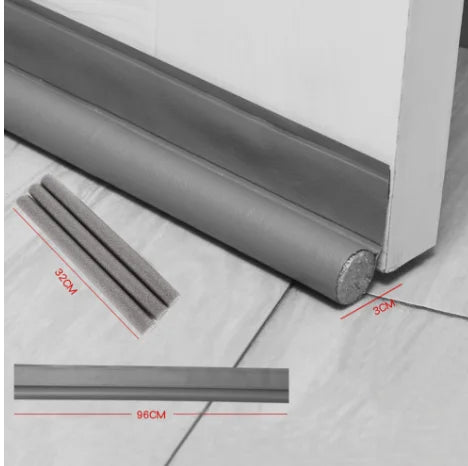 32CM

3CM

96CM